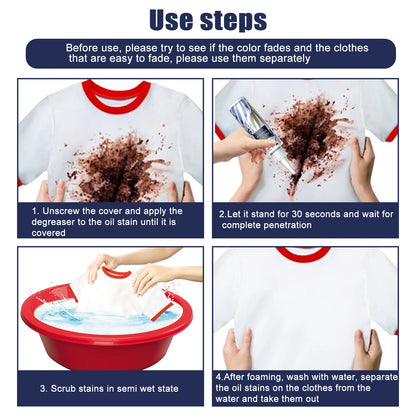 Use steps

Before use, please try to see if the color fades and the clothes that are easy to fade, please use them separately

1. Unscrew the cover and apply the degreaser to the oil stain until it is covered

2.Let it stand for 30 seconds and wait for complete penetration

3. Scrub stains in semi wet state

4.After foaming, wash with water, separate the oil stains on the clothes from the water and take them out